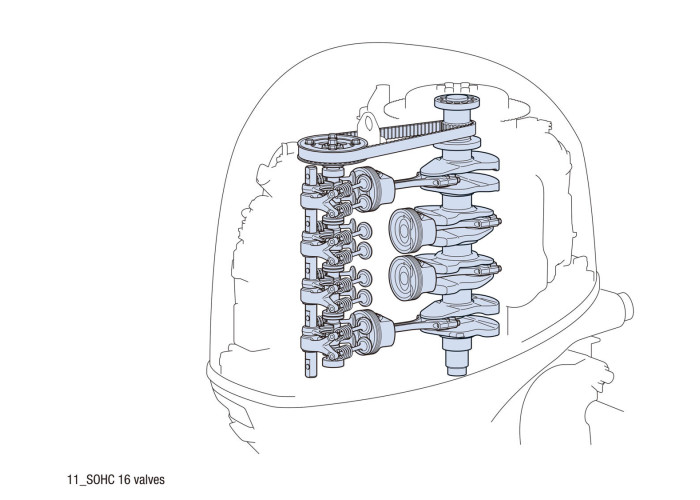 11_SOHC 16 valves