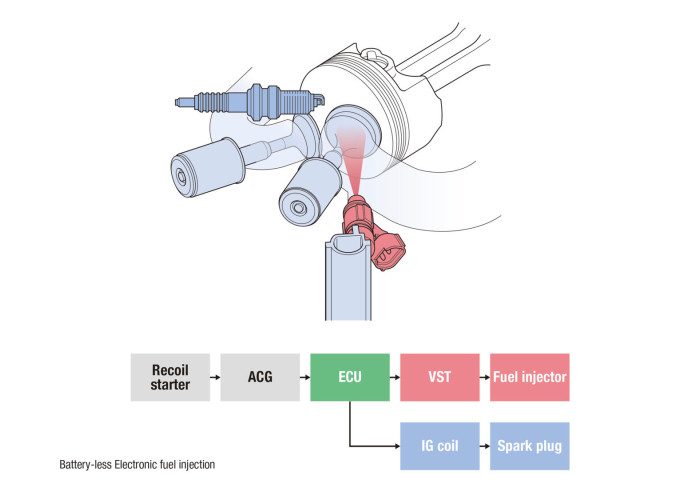 Recoil starter

ACG

ECU

VST

Fuel injector

IG coil

Spark plug

Battery-less Electronic fuel injection